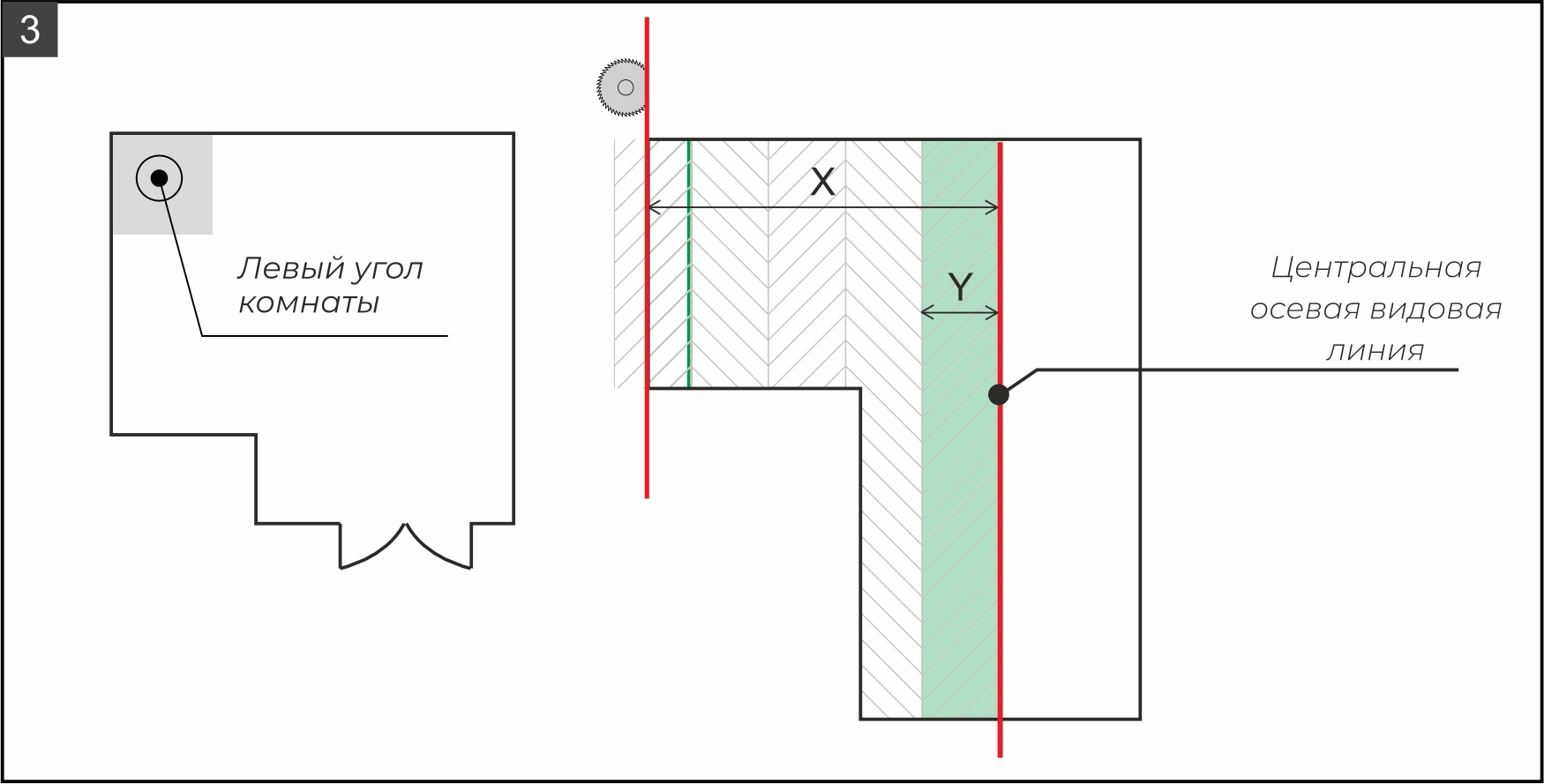 3

Левый угол комнаты

X

Y

Центральная осевая видовая линия